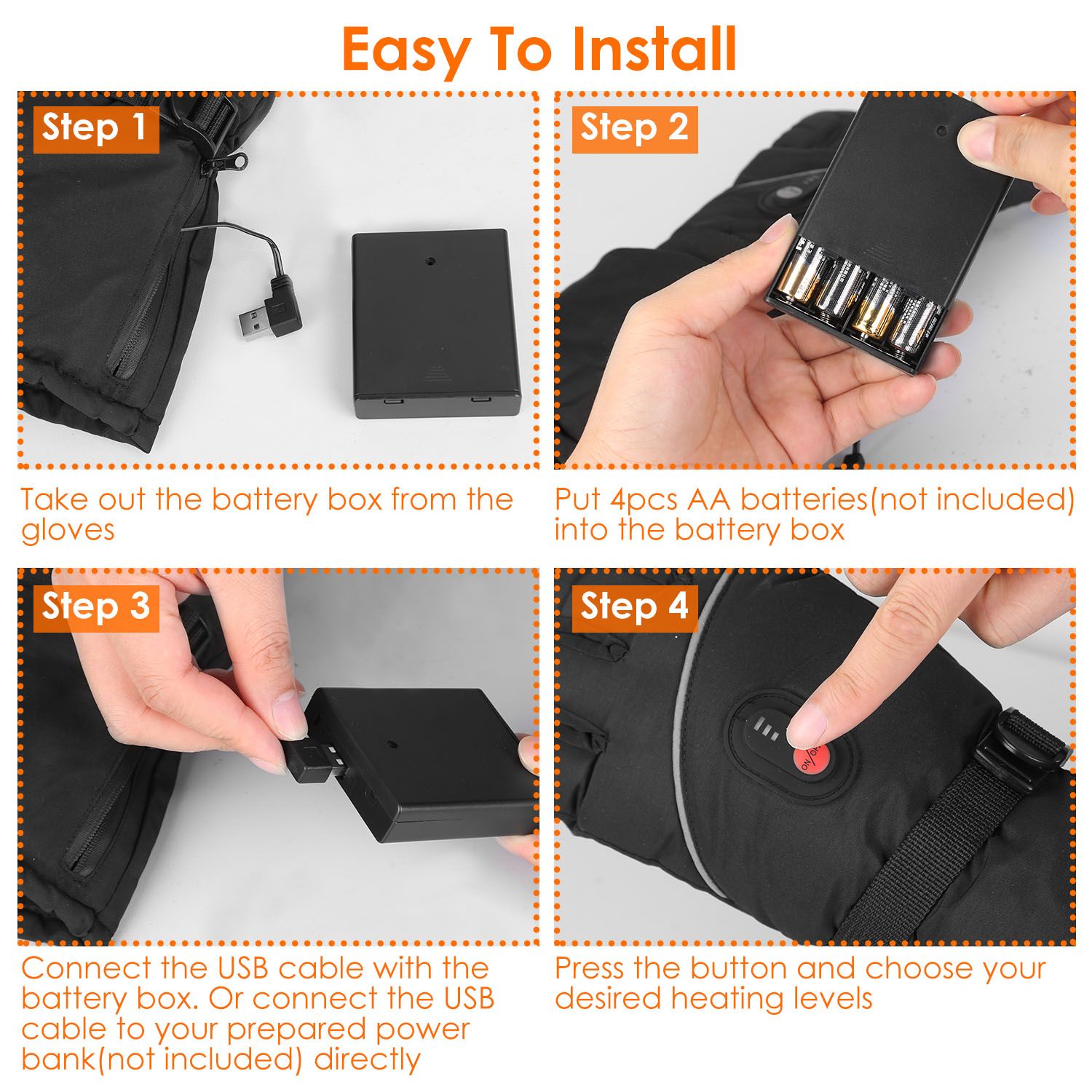 Easy To Install

Step 1

Take out the battery box from the gloves

Step 2

Put 4pcs AA batteries(not included) into the battery box

Step 3

Connect the USB cable with the battery box. Or connect the USB cable to your prepared power bank(not included) directly

Step 4

ON/OFF

Press the button and choose your desired heating levels